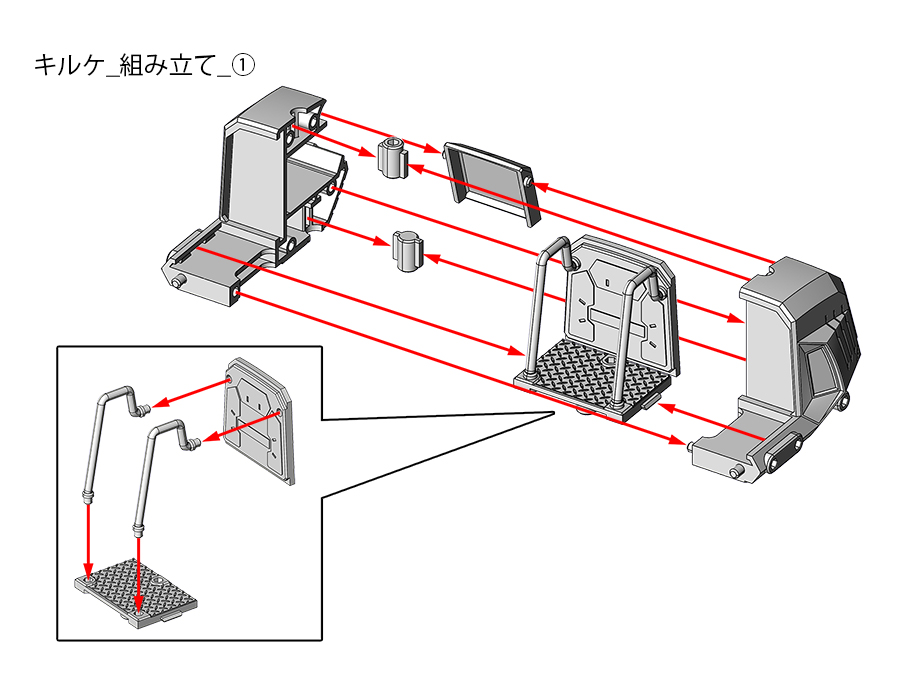 キルケ_組み立て_①