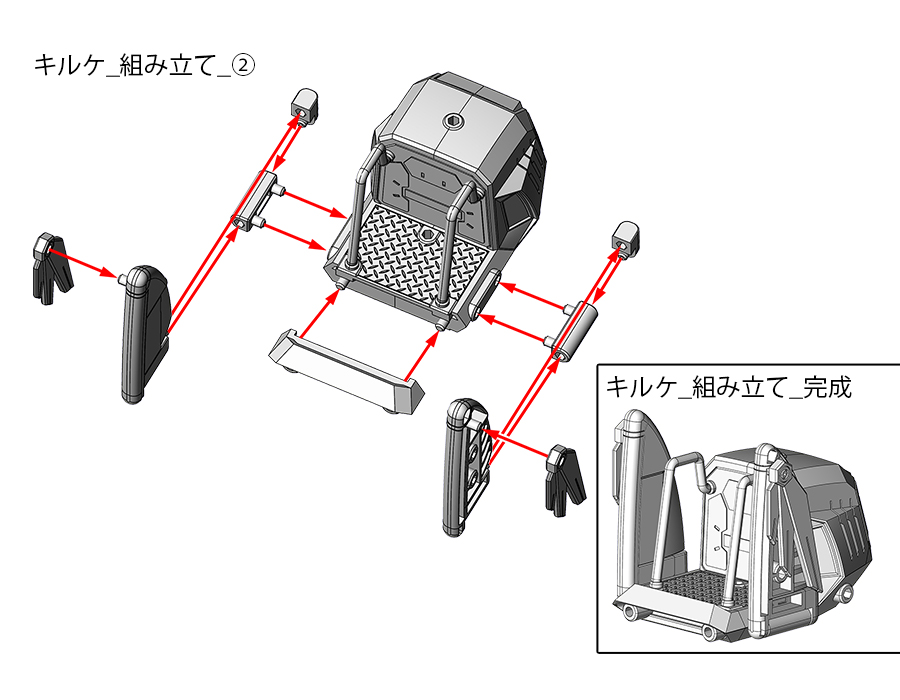 キルケ_組み立て_②

キルケ_組み立て_完成