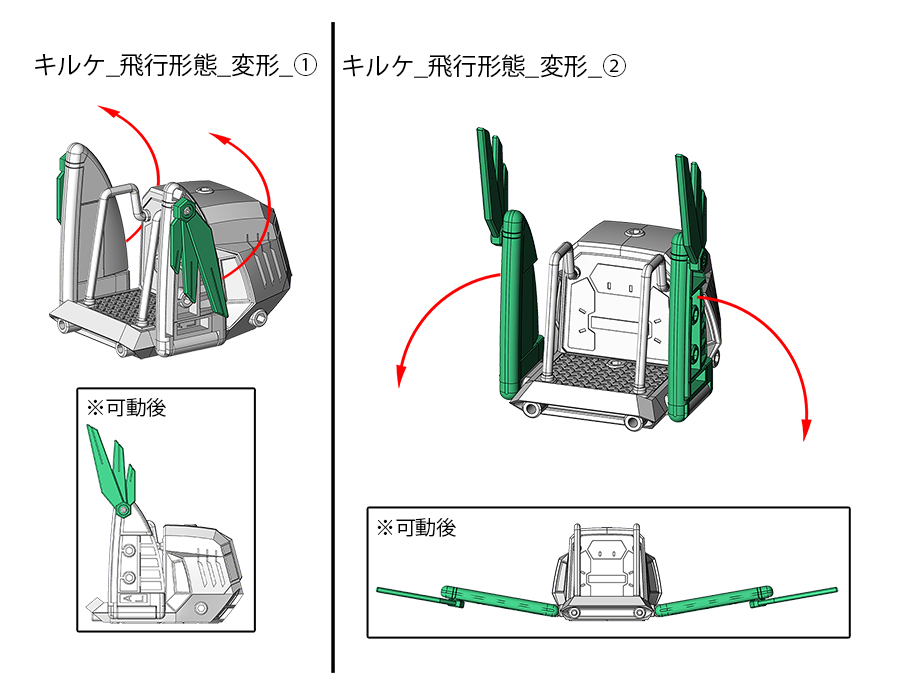 キルケ_飛行形態_変形_①

※可動後

キルケ_飛行形態_変形_②

※可動後