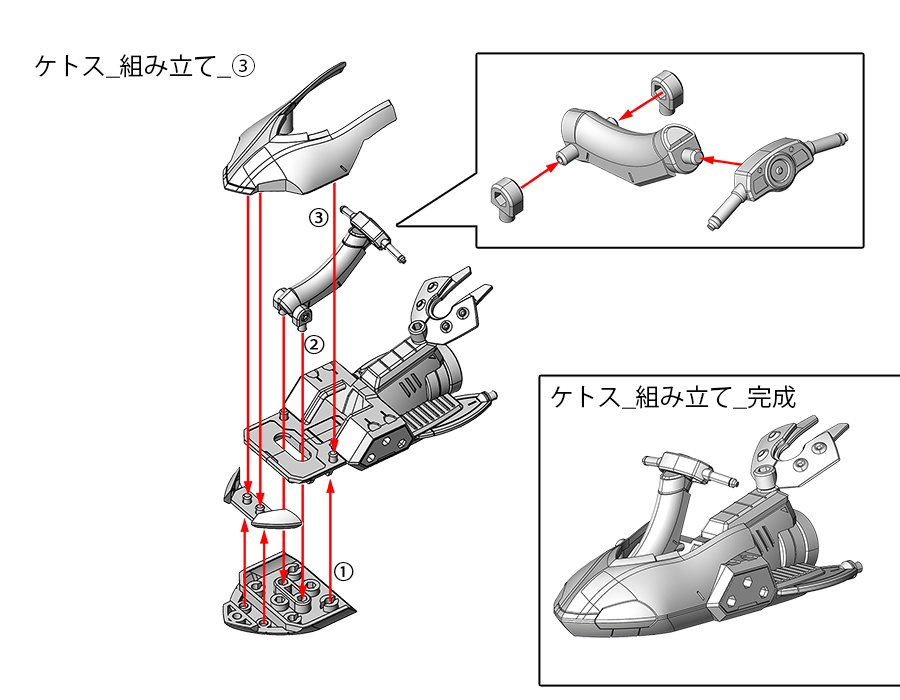 ケトス_組み立て_③

③

②

①

ケトス_組み立て_完成