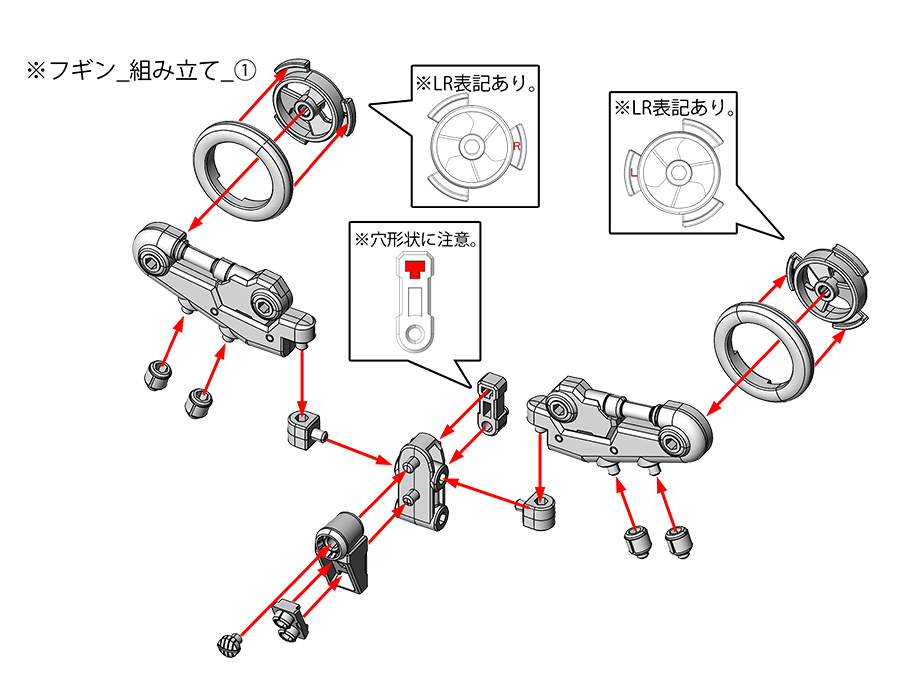 ※フギン_組み立て_①

※LR表記あり。

R

※LR表記あり。

L

※穴形状に注意。