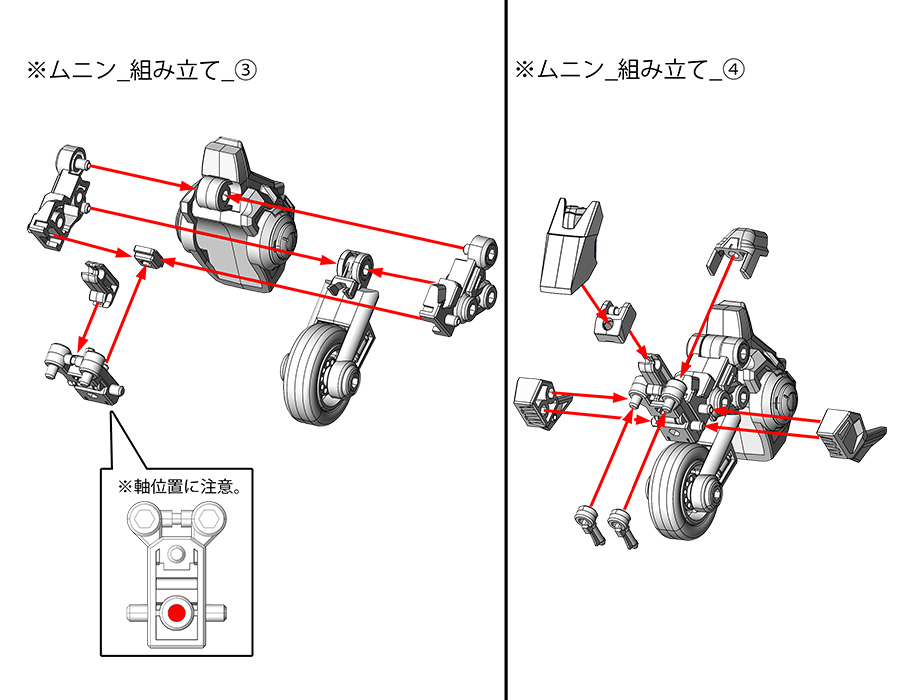 ※ムニン_組み立て_③

※軸位置に注意。

※ムニン_組み立て_④