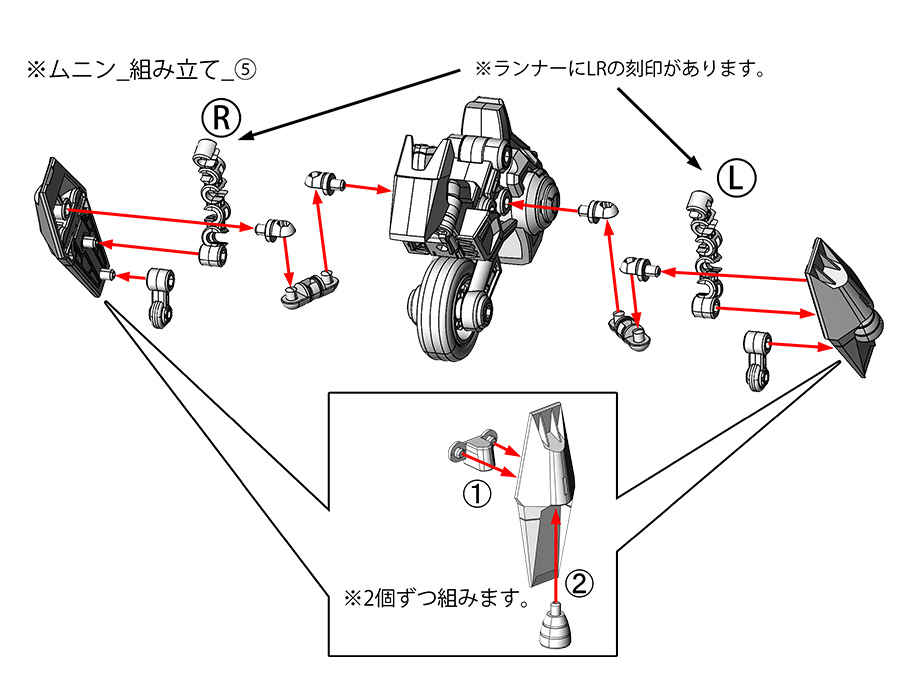 ※ムニン_組み立て_⑤

※ランナーにLRの刻印があります。

Ⓡ

Ⓛ

①

②

※2個ずつ組みます。