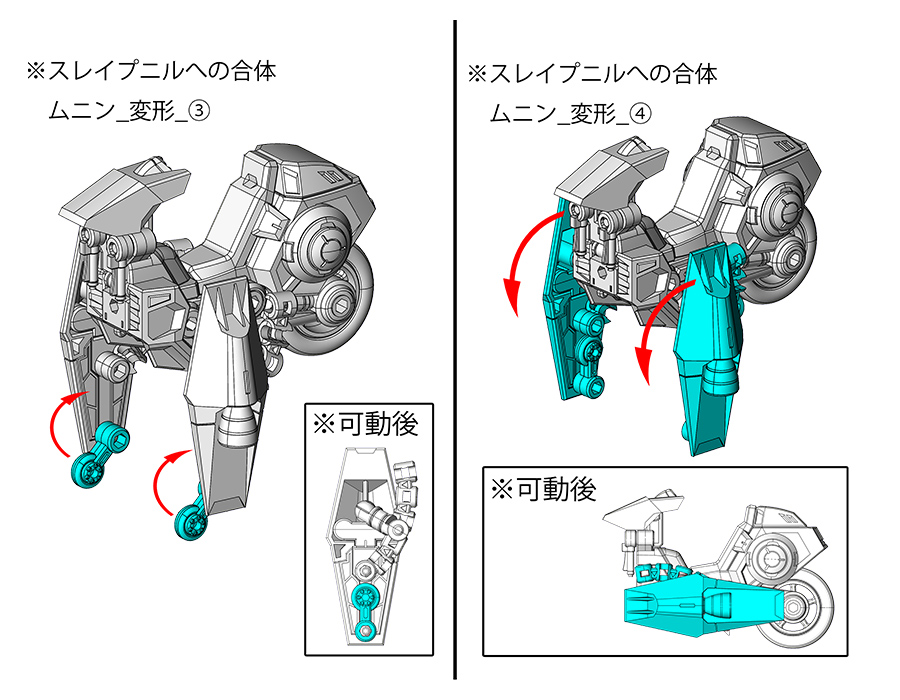 ※スレイプニルへの合体
ムニン_変形_③

※可動後

※スレイプニルへの合体
ムニン_変形_④

※可動後