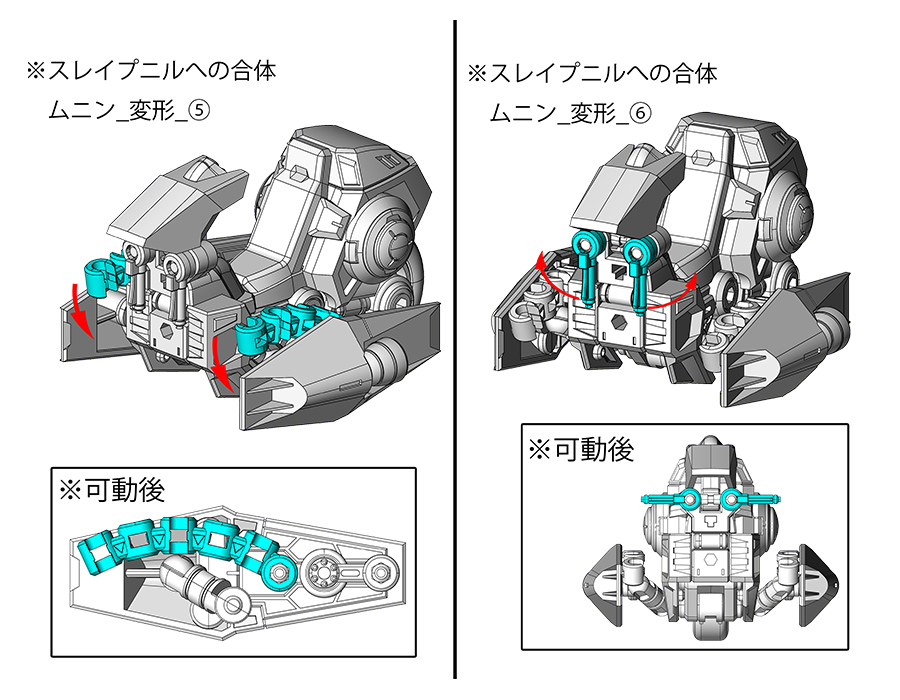 ※スレイプニルへの合体
ムニン_変形_⑤

※可動後

※スレイプニルへの合体
ムニン_変形_⑥

※可動後