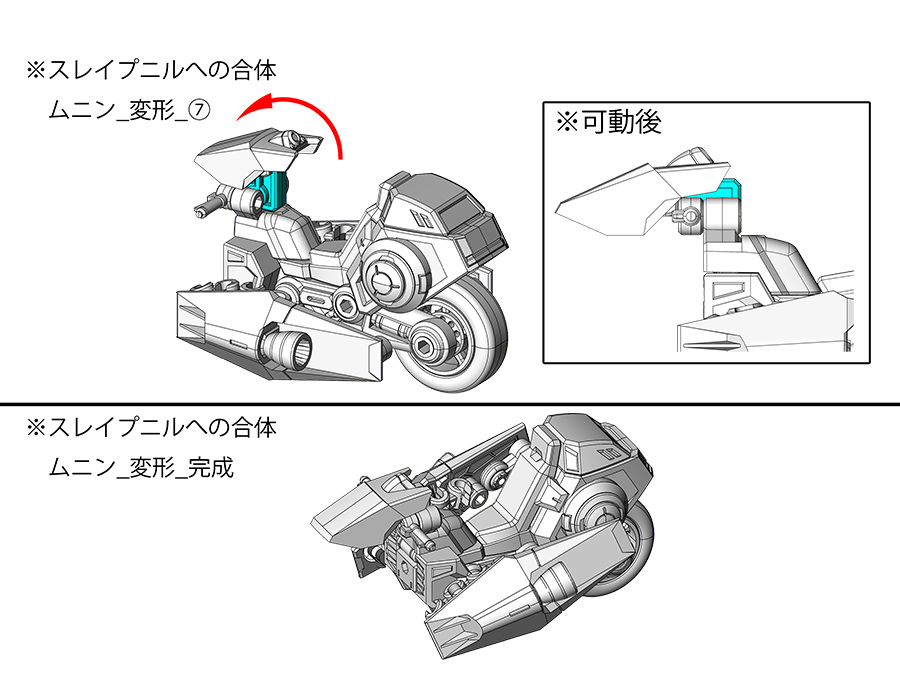 ※スレイプニルへの合体
ムニン_変形_⑦

※可動後

※スレイプニルへの合体
ムニン_変形_完成