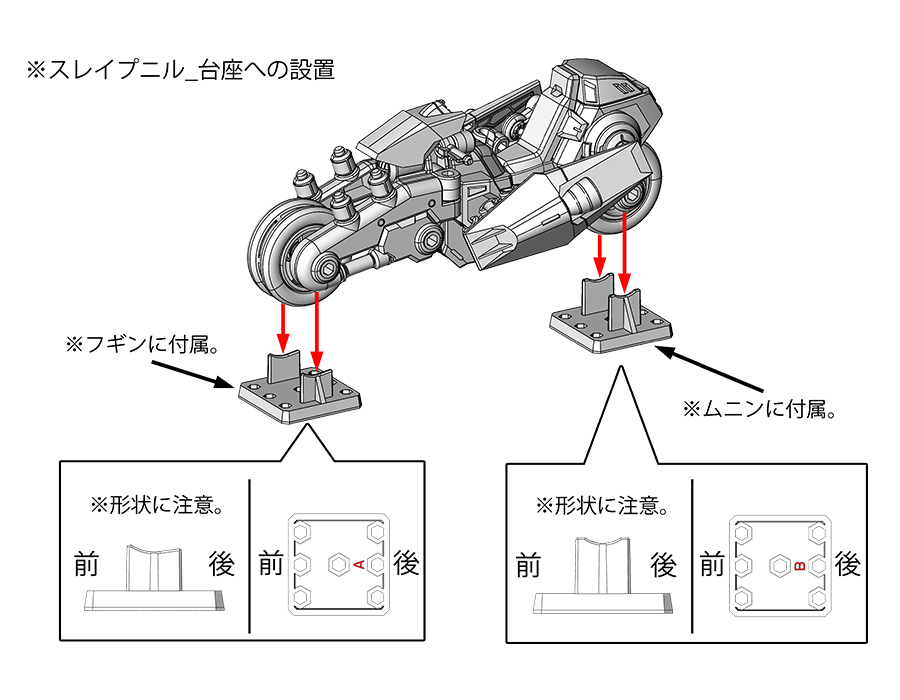 ※スレイプニル_台座への設置

※フギンに付属。

※ムニンに付属。

※形状に注意。

前

後

前

A

後

※形状に注意。

前

後

前

B

後