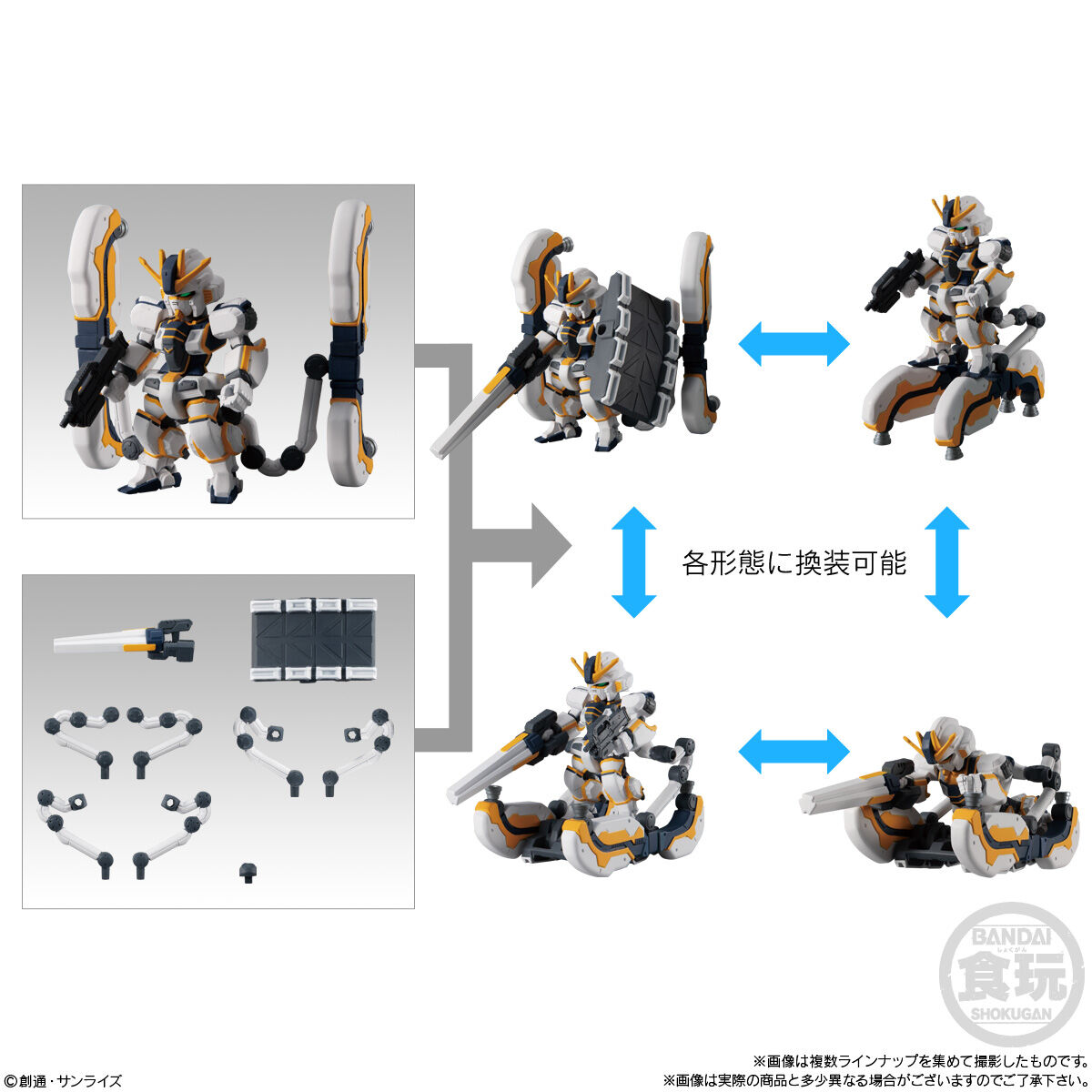 各形態に換装可能

BANDAI
しょくがん
食玩
SHOKUGAN

©創通・サンライズ

※画像は複数ラインナップを集めて撮影したものです。
※画像は実際の商品と多少異なる場合がございますのでご了承下さい。